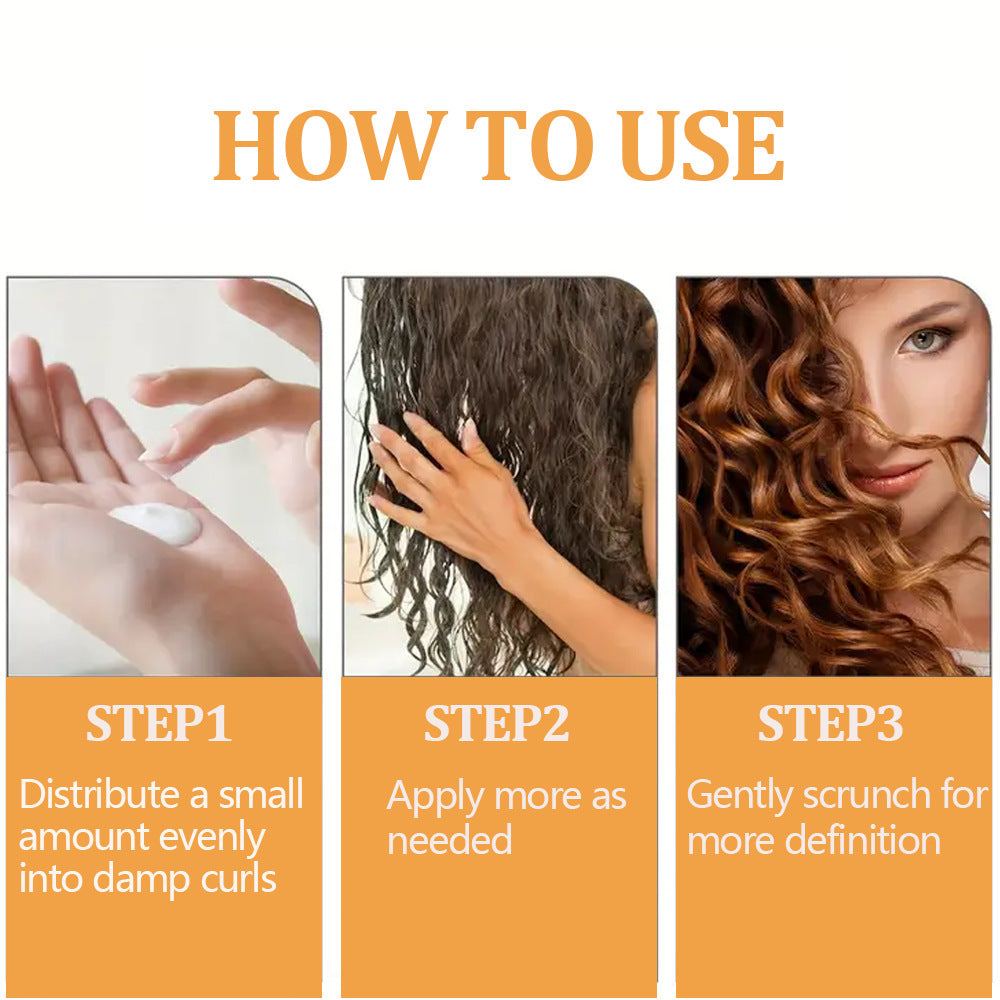 HOW TO USE

STEP1

Distribute a small amount evenly into damp curls

STEP2

Apply more as needed

STEP3

Gently scrunch for more definition